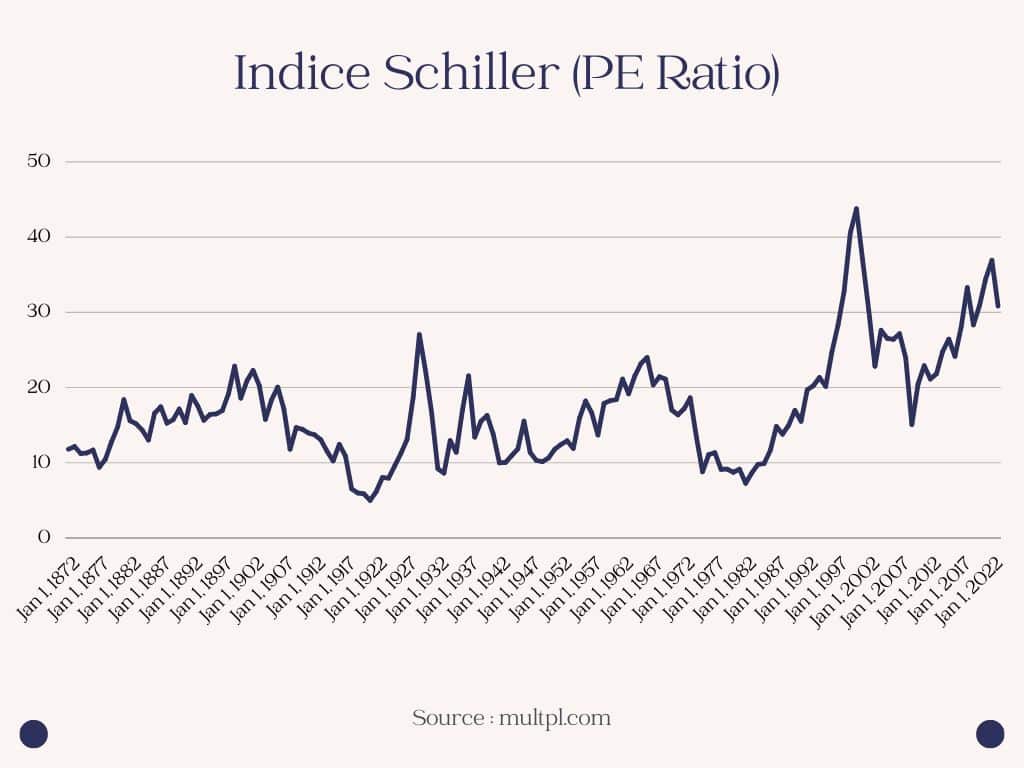 Indice Schiller (PE Ratio)

50
40
30
20
10
0

Jan 1, 1872
Jan 1, 1877
Jan 1, 1882
Jan 1, 1887
Jan 1, 1892
Jan 1, 1897
Jan 1, 1902
Jan 1, 1907
Jan 1, 1912
Jan 1, 1917
Jan 1, 1922
Jan 1, 1927
Jan 1, 1932
Jan 1, 1937
Jan 1, 1942
Jan 1, 1947
Jan 1, 1952
Jan 1, 1957
Jan 1, 1962
Jan 1, 1967
Jan 1, 1972
Jan 1, 1977
Jan 1, 1982
Jan 1, 1987
Jan 1, 1992
Jan 1, 1997
Jan 1, 2002
Jan 1, 2007
Jan 1, 2012
Jan 1, 2017
Jan 1, 2022

Source : multpl.com